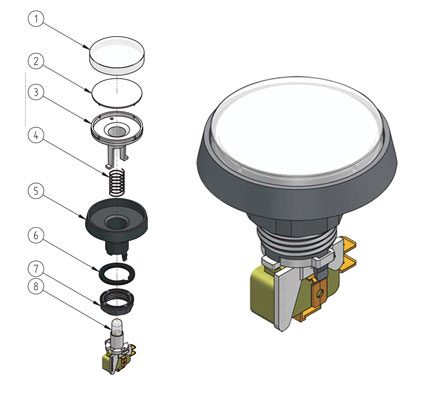 1
2
3
4
5
6
7
8